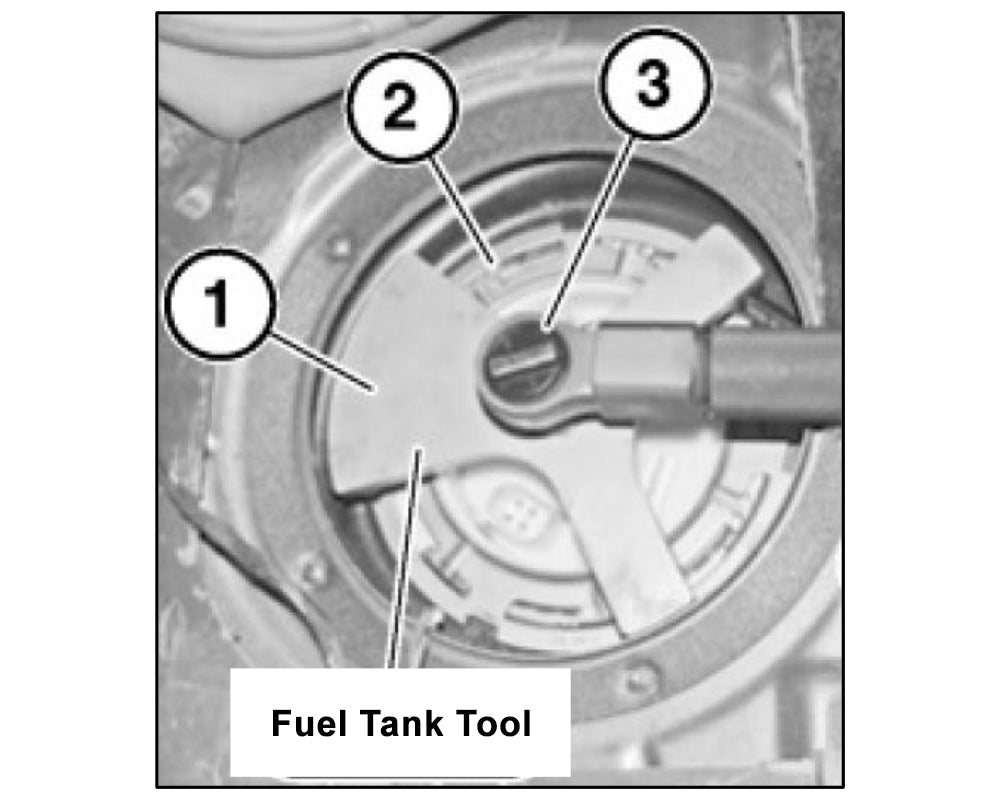 2
3
1
Fuel Tank Tool